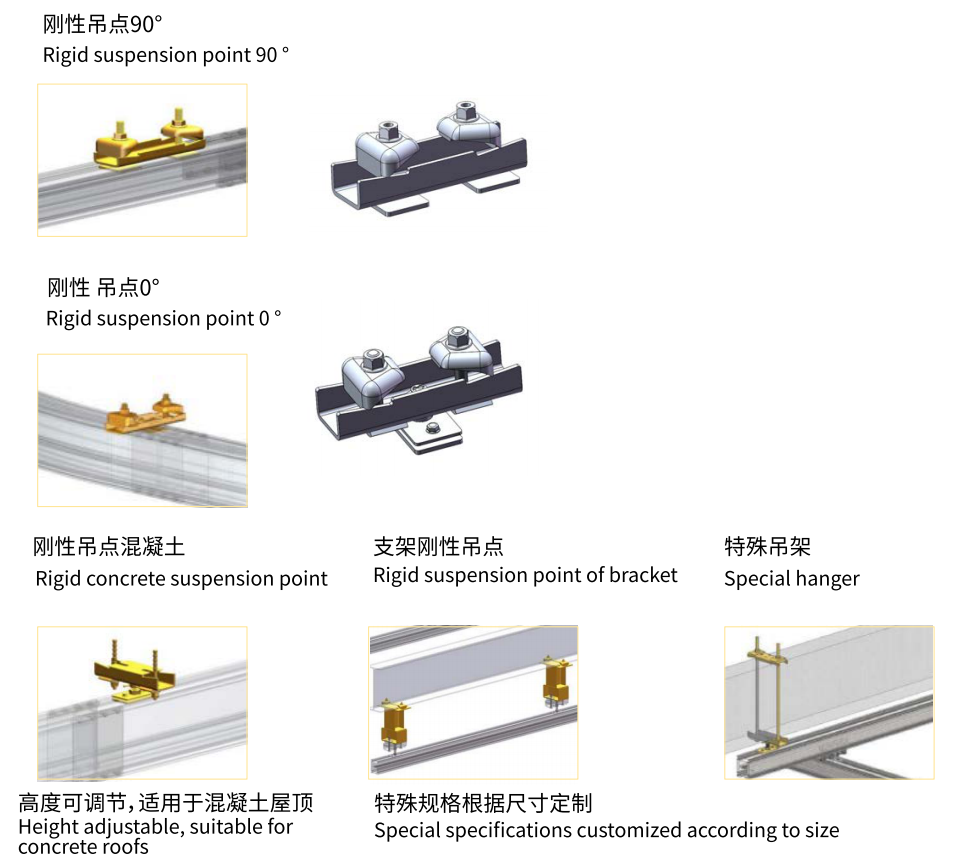 刚性吊点90°
Rigid suspension point 90 °

刚性 吊点0°
Rigid suspension point 0 °

刚性吊点混凝土
Rigid concrete suspension point

支架刚性吊点
Rigid suspension point of bracket

特殊吊架
Special hanger

高度可调节，适用于混凝土屋顶
Height adjustable, suitable for concrete roofs

特殊规格根据尺寸定制
Special specifications customized according to size